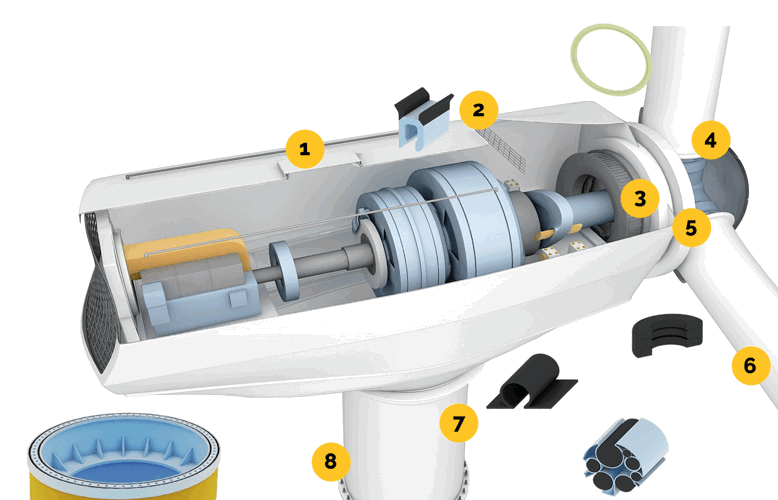 1
2
3
4
5
6
7
8