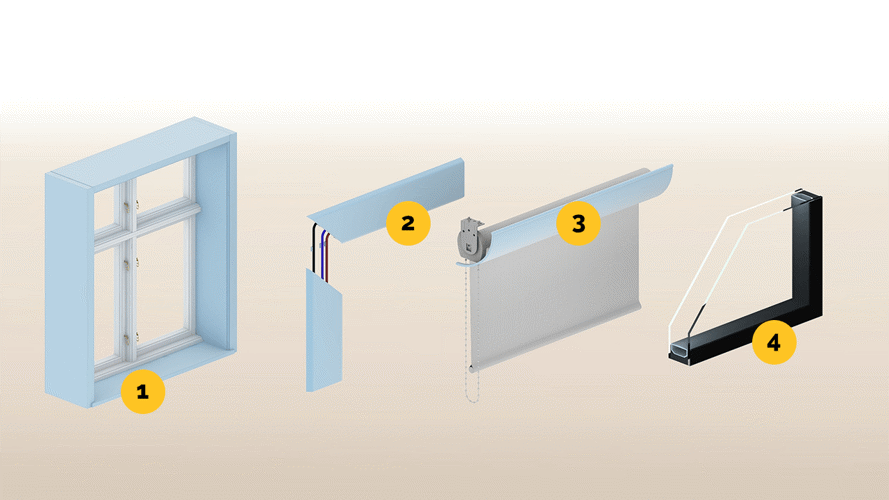 1

2

3

4